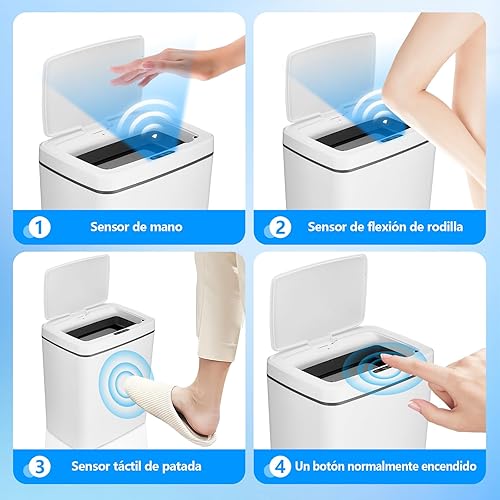 1 Sensor de mano

2 Sensor de flexión de rodilla

3 Sensor táctil de patada

4 Un botón normalmente encendido