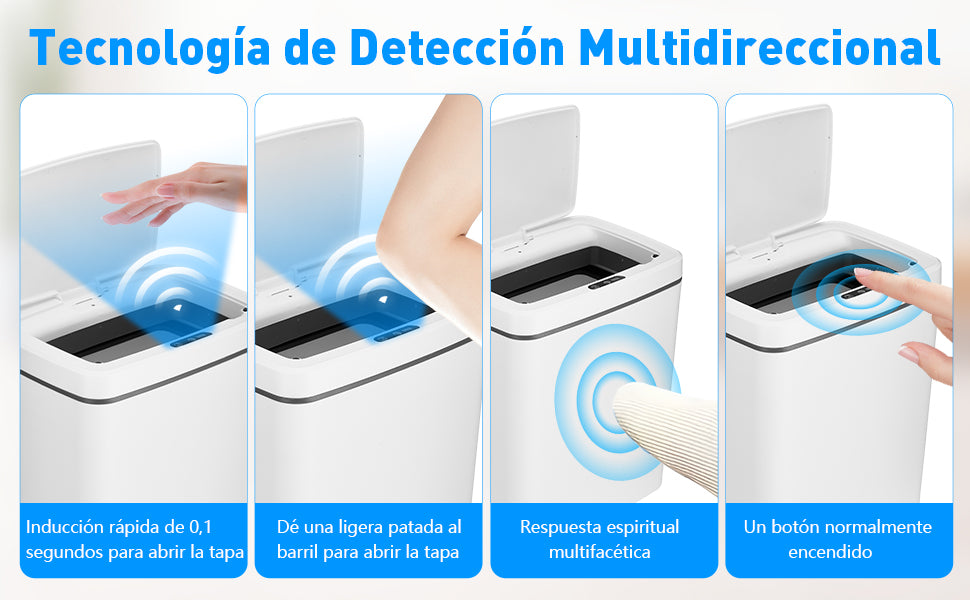 Tecnología de Detección Multidireccional

Inducción rápida de 0,1 segundos para abrir la tapa

Dé una ligera patada al barril para abrir la tapa

Respuesta espiritual multifacética

Un botón normalmente encendido